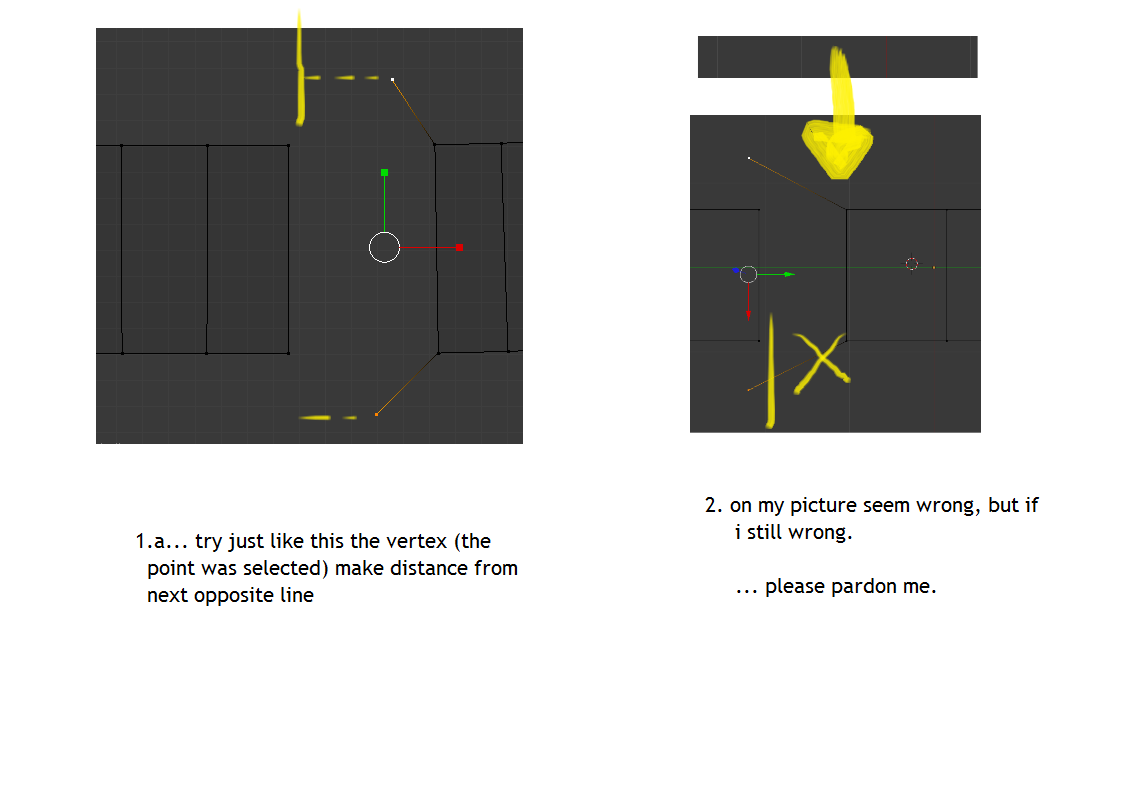 1.a... try just like this the vertex (the point was selected) make distance from next opposite line

2. on my picture seem wrong, but if i still wrong.

... please pardon me.