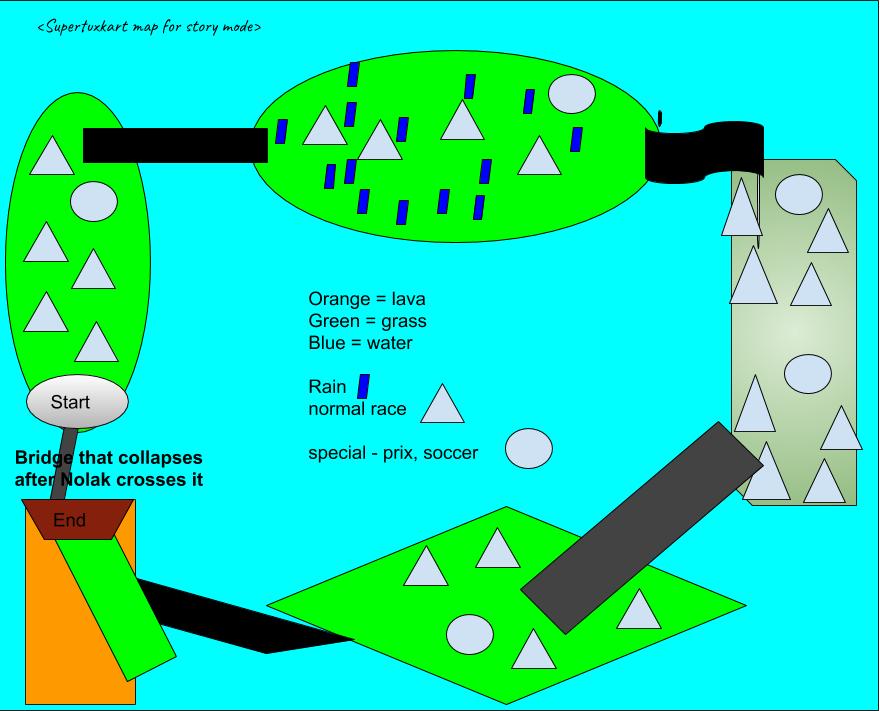 <Supertuxkart map for story mode>

Orange = lava
Green = grass
Blue = water

Rain
normal race

special - prix, soccer

Start

Bridge that collapses after Nolak crosses it

End